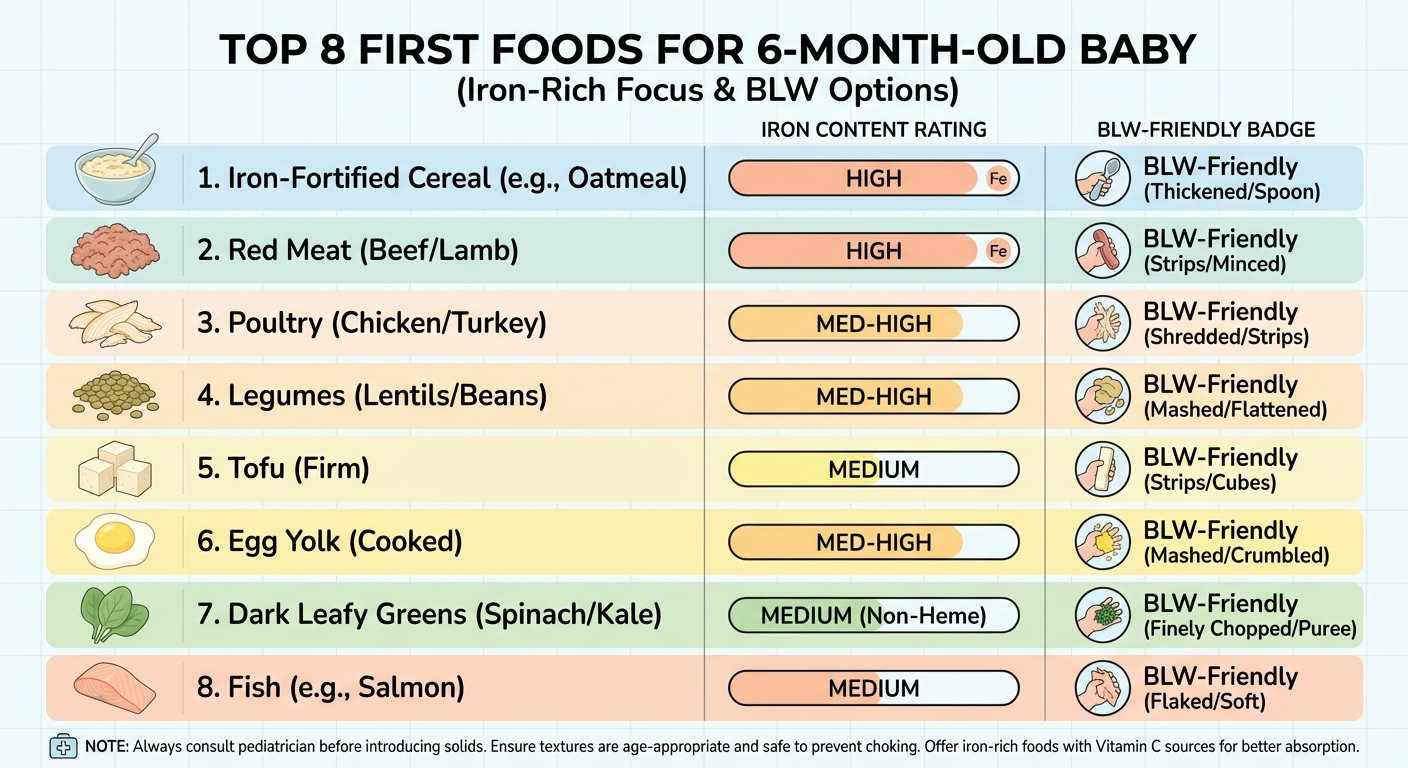 TOP 8 FIRST FOODS FOR 6-MONTH-OLD BABY
(Iron-Rich Focus & BLW Options)

| | IRON CONTENT RATING | BLW-FRIENDLY BADGE |
|---|---|---|
| 1. Iron-Fortified Cereal (e.g., Oatmeal) | HIGH Fe | BLW-Friendly (Thickened/Spoon) |
| 2. Red Meat (Beef/Lamb) | HIGH Fe | BLW-Friendly (Strips/Minced) |
| 3. Poultry (Chicken/Turkey) | MED-HIGH | BLW-Friendly (Shredded/Strips) |
| 4. Legumes (Lentils/Beans) | MED-HIGH | BLW-Friendly (Mashed/Flattened) |
| 5. Tofu (Firm) | MEDIUM | BLW-Friendly (Strips/Cubes) |
| 6. Egg Yolk (Cooked) | MED-HIGH | BLW-Friendly (Mashed/Crumbled) |
| 7. Dark Leafy Greens (Spinach/Kale) | MEDIUM (Non-Heme) | BLW-Friendly (Finely Chopped/Puree) |
| 8. Fish (e.g., Salmon) | MEDIUM | BLW-Friendly (Flaked/Soft) |

NOTE: Always consult pediatrician before introducing solids. Ensure textures are age-appropriate and safe to prevent choking. Offer iron-rich foods with Vitamin C sources for better absorption.